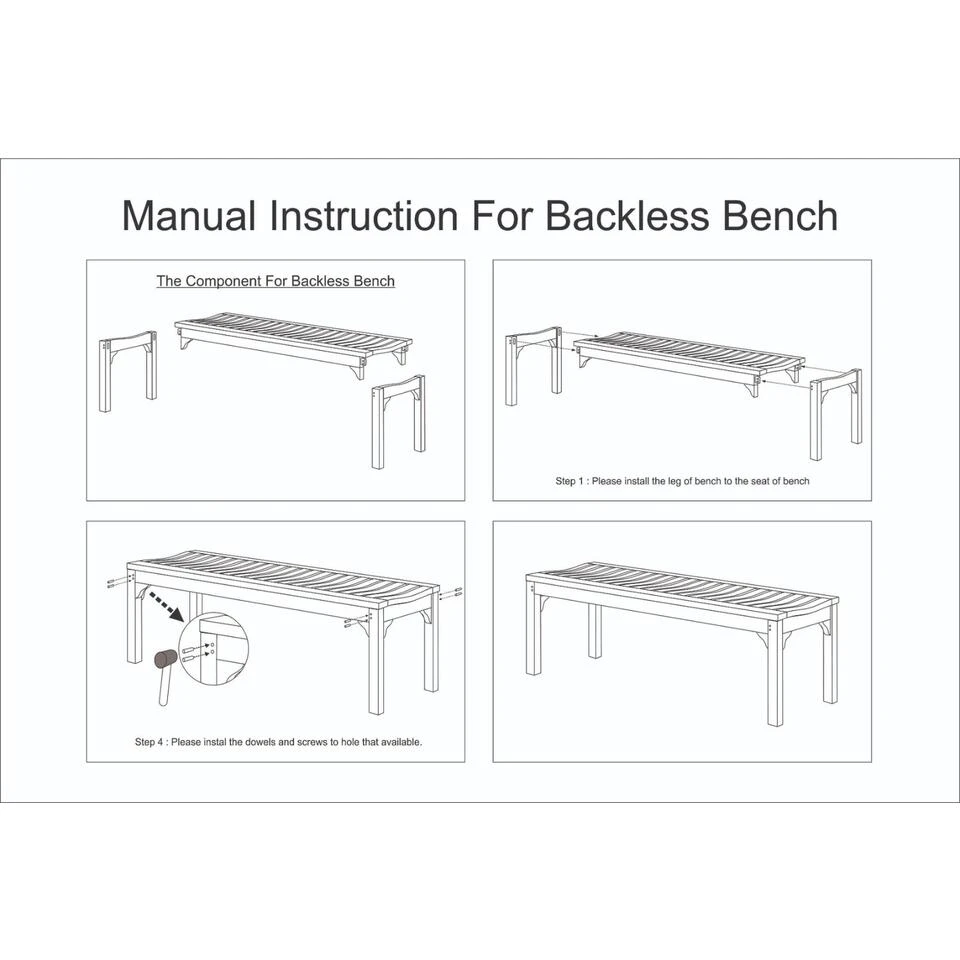 Manual Instruction For Backless Bench

The Component For Backless Bench

Step 1 : Please install the leg of bench to the seat of bench

Step 4 : Please instal the dowels and screws to hole that available.